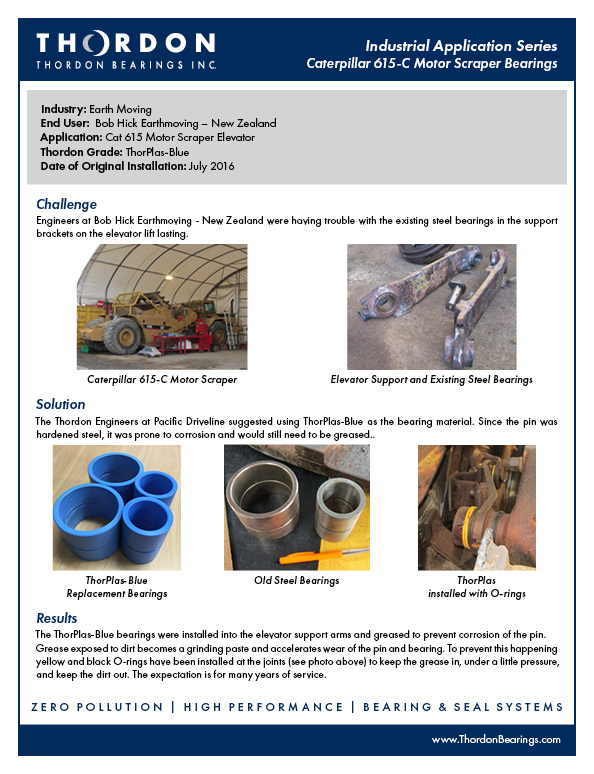 THORDON
THORDON BEARINGS INC.

Industrial Application Series
Caterpillar 615-C Motor Scraper Bearings

Industry: Earth Moving
End User: Bob Hick Earthmoving – New Zealand
Application: Cat 615 Motor Scraper Elevator
Thordon Grade: ThorPlas-Blue
Date of Original Installation: July 2016

Challenge

Engineers at Bob Hick Earthmoving - New Zealand were having trouble with the existing steel bearings in the support brackets on the elevator lift lasting.

Caterpillar 615-C Motor Scraper

Elevator Support and Existing Steel Bearings

Solution

The Thordon Engineers at Pacific Driveline suggested using ThorPlas-Blue as the bearing material. Since the pin was hardened steel, it was prone to corrosion and would still need to be greased..

ThorPlas-Blue
Replacement Bearings

Old Steel Bearings

ThorPlas
installed with O-rings

Results

The ThorPlas-Blue bearings were installed into the elevator support arms and greased to prevent corrosion of the pin. Grease exposed to dirt becomes a grinding paste and accelerates wear of the pin and bearing. To prevent this happening yellow and black O-rings have been installed at the joints (see photo above) to keep the grease in, under a little pressure, and keep the dirt out. The expectation is for many years of service.

ZERO POLLUTION | HIGH PERFORMANCE | BEARING & SEAL SYSTEMS

www.ThordonBearings.com